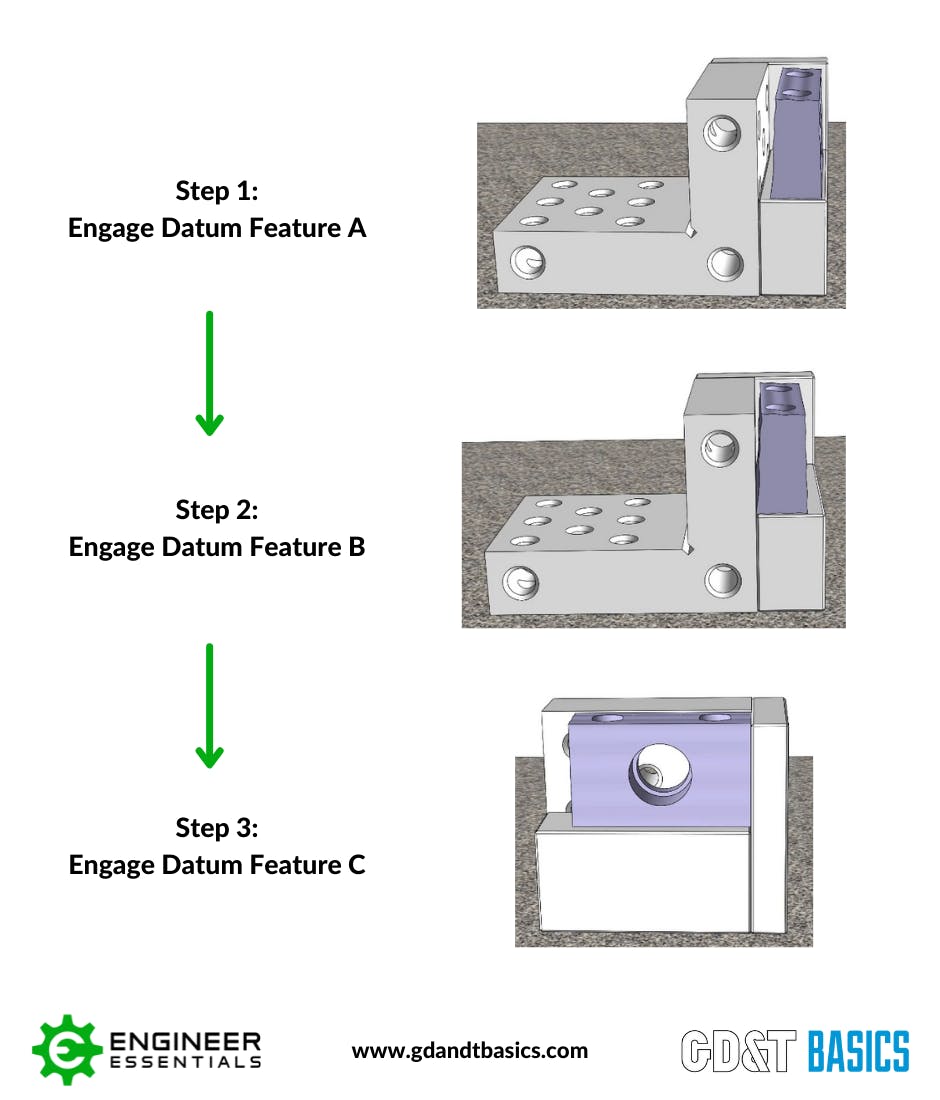 Step 1:
Engage Datum Feature A

Step 2:
Engage Datum Feature B

Step 3:
Engage Datum Feature C

ENGINEER ESSENTIALS

www.gdandtbasics.com

GD&T BASICS