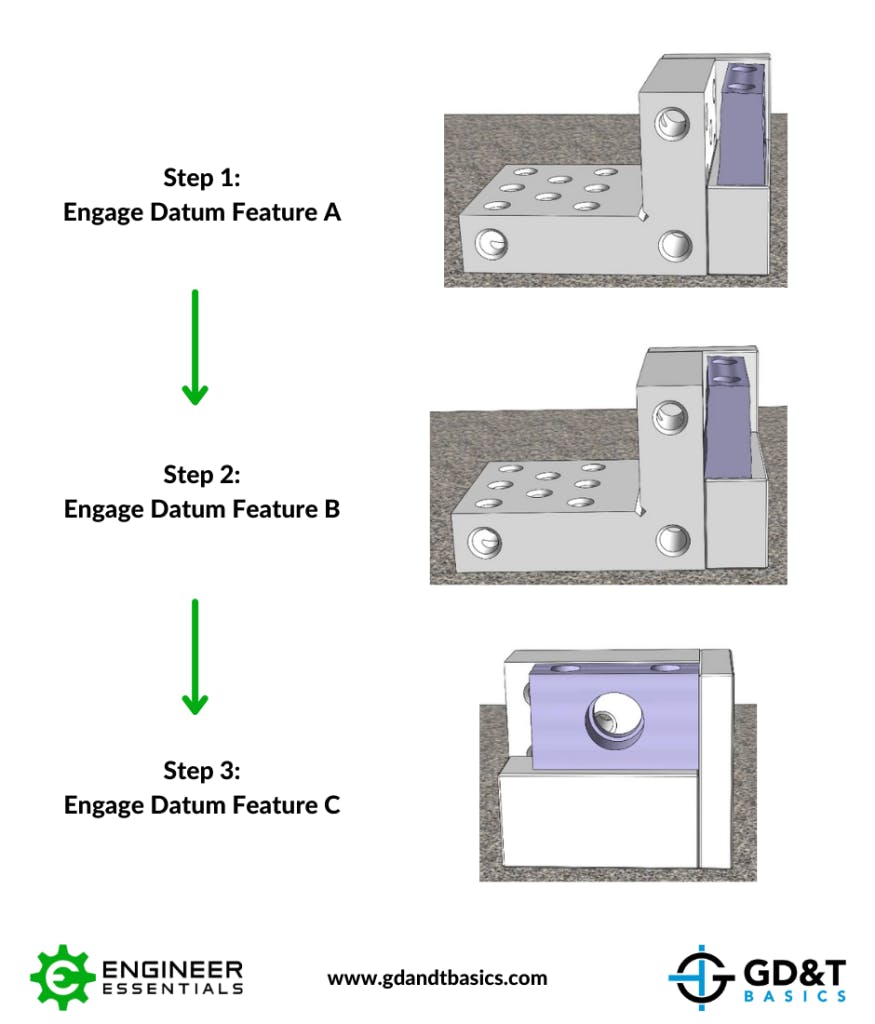 Step 1:
Engage Datum Feature A

Step 2:
Engage Datum Feature B

Step 3:
Engage Datum Feature C

ENGINEER ESSENTIALS

www.gdandtbasics.com

GD&T BASICS